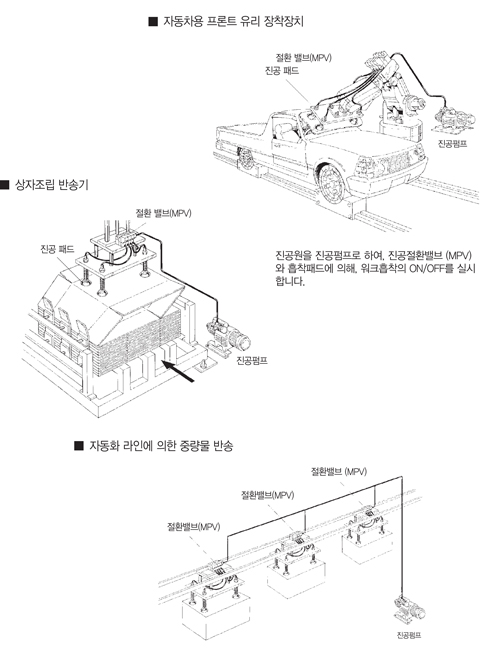 ■ 자동차용 프론트 유리 장착장치

절환 밸브(MPV)
진공 패드
진공펌프

■ 상자조립 반송기

절환 밸브(MPV)
진공 패드
진공펌프

진공원을 진공펌프로 하여, 진공절환밸브 (MPV)와 흡착패드에 의해, 워크흡착의 ON/OFF를 실시합니다.

■ 자동화 라인에 의한 중량물 반송

절환밸브 (MPV)
절환밸브(MPV)
절환밸브(MPV)
진공펌프